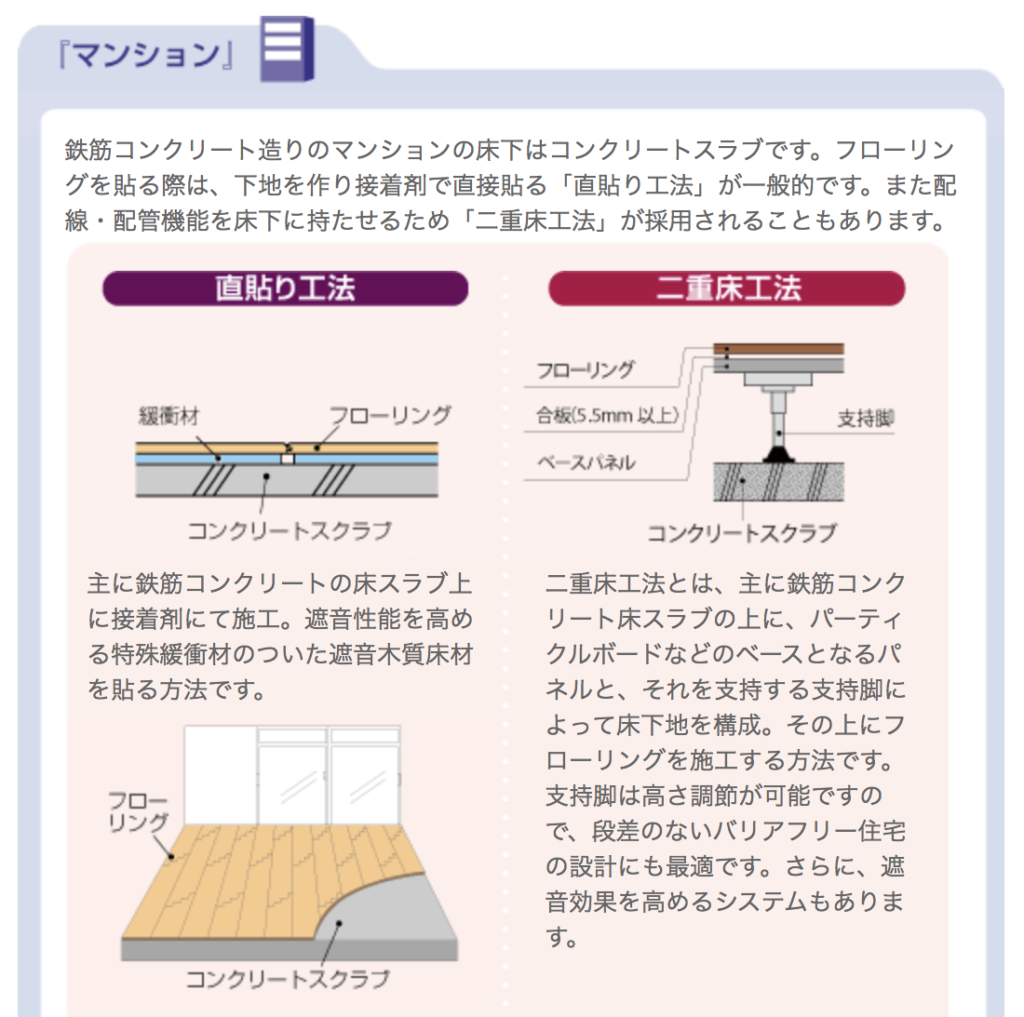 『マンション』

鉄筋コンクリート造りのマンションの床下はコンクリートスラブです。フローリングを貼る際は、下地を作り接着剤で直接貼る「直貼り工法」が一般的です。また配線・配管機能を床下に持たせるため「二重床工法」が採用されることもあります。

直貼り工法

緩衝材
フローリング
コンクリートスクラブ

主に鉄筋コンクリートの床スラブ上に接着剤にて施工。遮音性能を高める特殊緩衝材のついた遮音木質床材を貼る方法です。

フローリング
コンクリートスクラブ

二重床工法

フローリング
合板(5.5mm 以上)
ベースパネル
支持脚
コンクリートスクラブ

二重床工法とは、主に鉄筋コンクリート床スラブの上に、パーティクルボードなどのベースとなるパネルと、それを支持する支持脚によって床下地を構成。その上にフローリングを施工する方法です。支持脚は高さ調節が可能ですので、段差のないバリアフリー住宅の設計にも最適です。さらに、遮音効果を高めるシステムもあります。